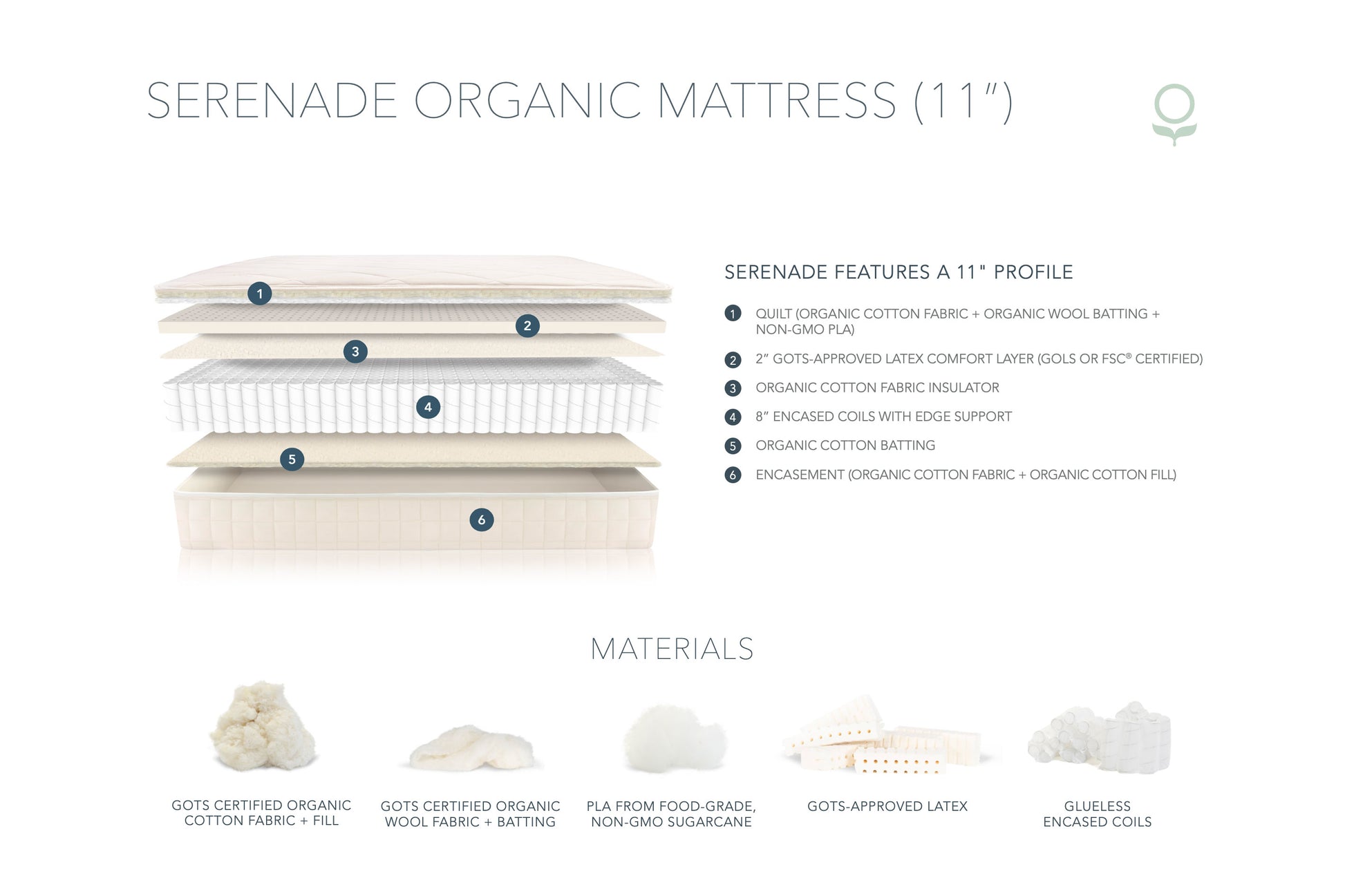 SERENADE ORGANIC MATTRESS (11")

1
2
3
4
5
6

SERENADE FEATURES A 11" PROFILE

1 QUILT (ORGANIC COTTON FABRIC + ORGANIC WOOL BATTING + NON-GMO PLA)

2 2" GOTS-APPROVED LATEX COMFORT LAYER (GOLS OR FSC® CERTIFIED)

3 ORGANIC COTTON FABRIC INSULATOR

4 8" ENCASED COILS WITH EDGE SUPPORT

5 ORGANIC COTTON BATTING

6 ENCASEMENT (ORGANIC COTTON FABRIC + ORGANIC COTTON FILL)

MATERIALS

GOTS CERTIFIED ORGANIC COTTON FABRIC + FILL

GOTS CERTIFIED ORGANIC WOOL FABRIC + BATTING

PLA FROM FOOD-GRADE, NON-GMO SUGARCANE

GOTS-APPROVED LATEX

GLUELESS ENCASED COILS