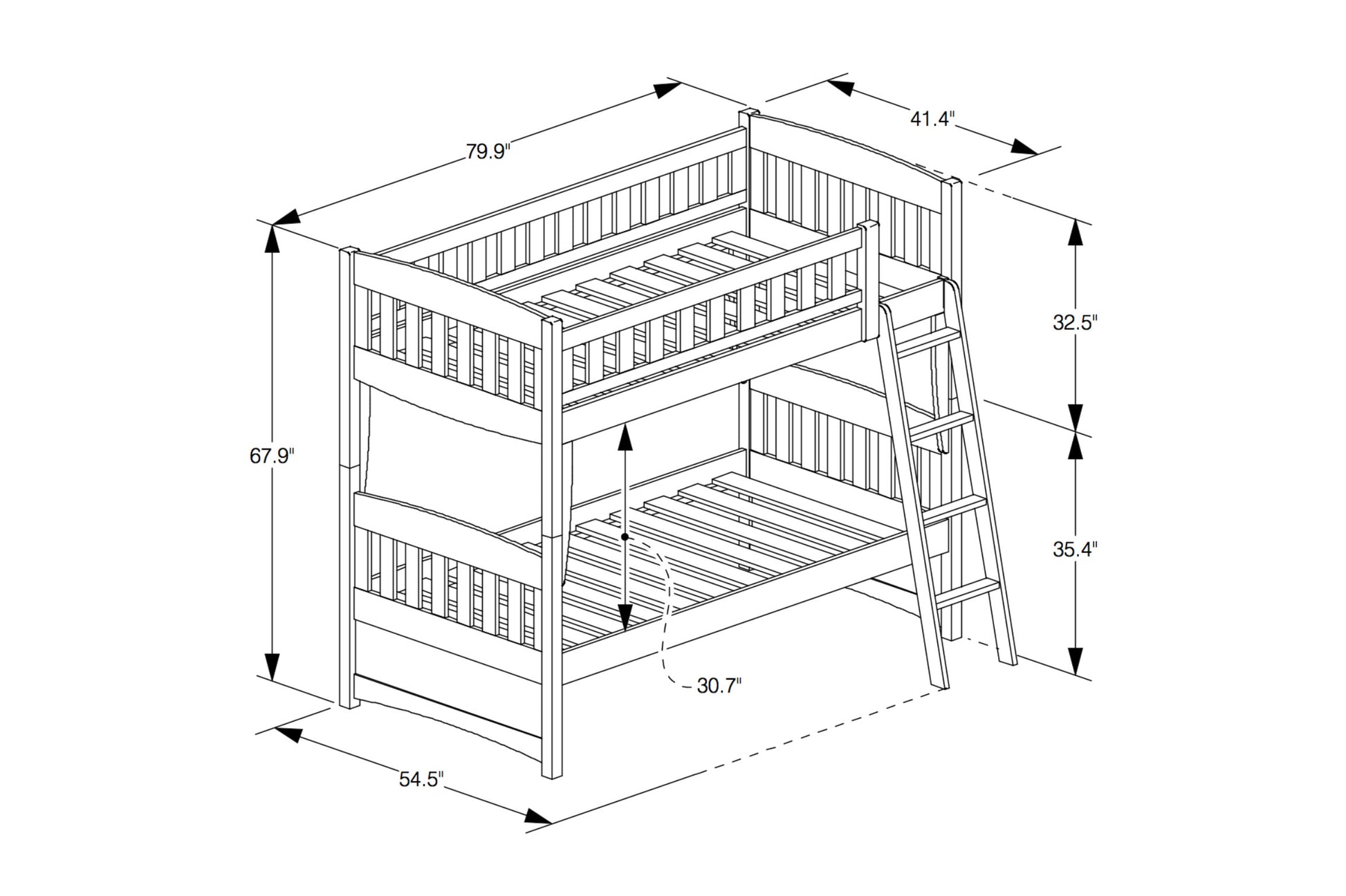 79.9"

41.4"

32.5"

67.9"

35.4"

30.7"

54.5"