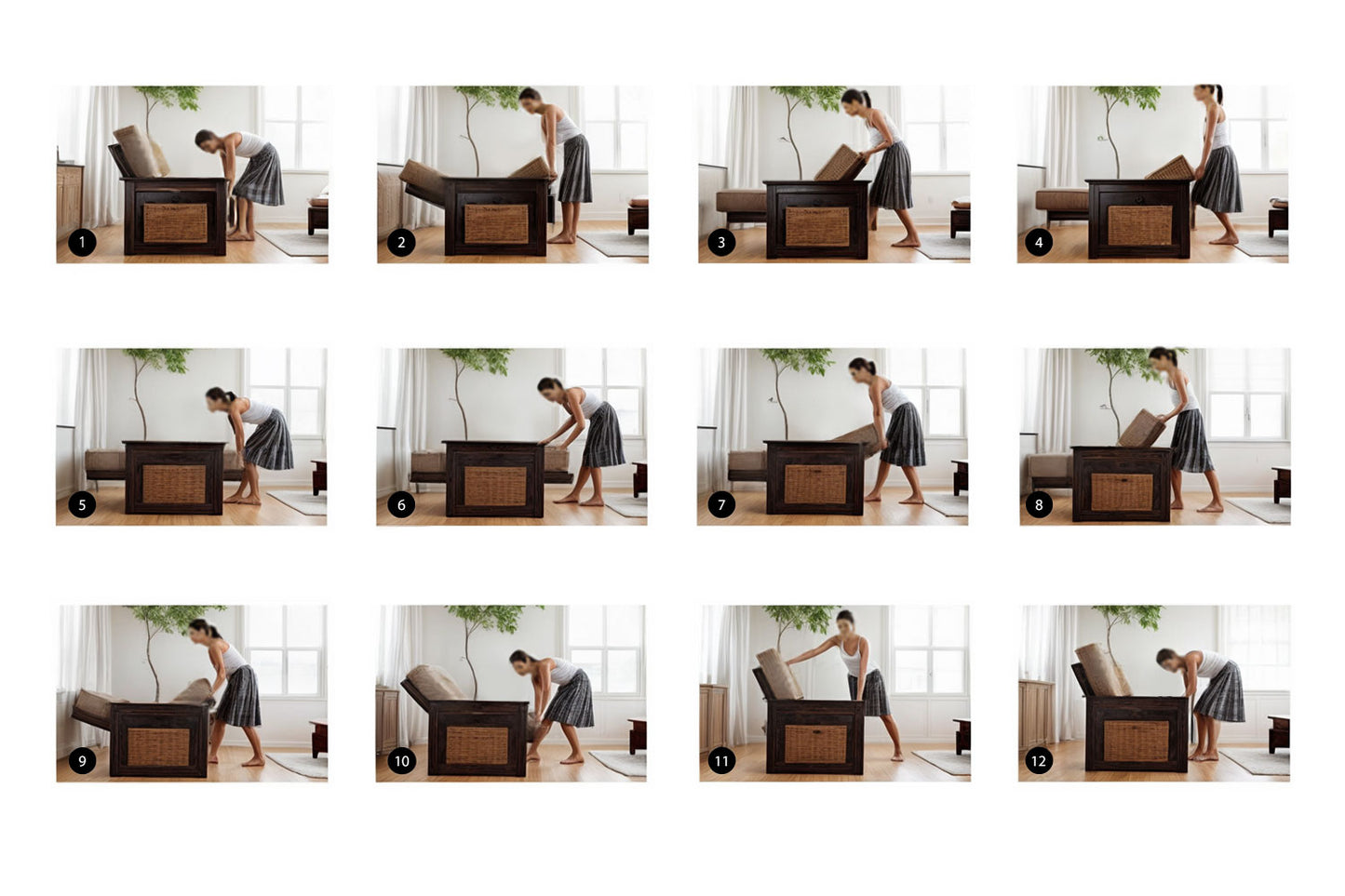 1

2

3

4

5

6

7

8

9

10

11

12